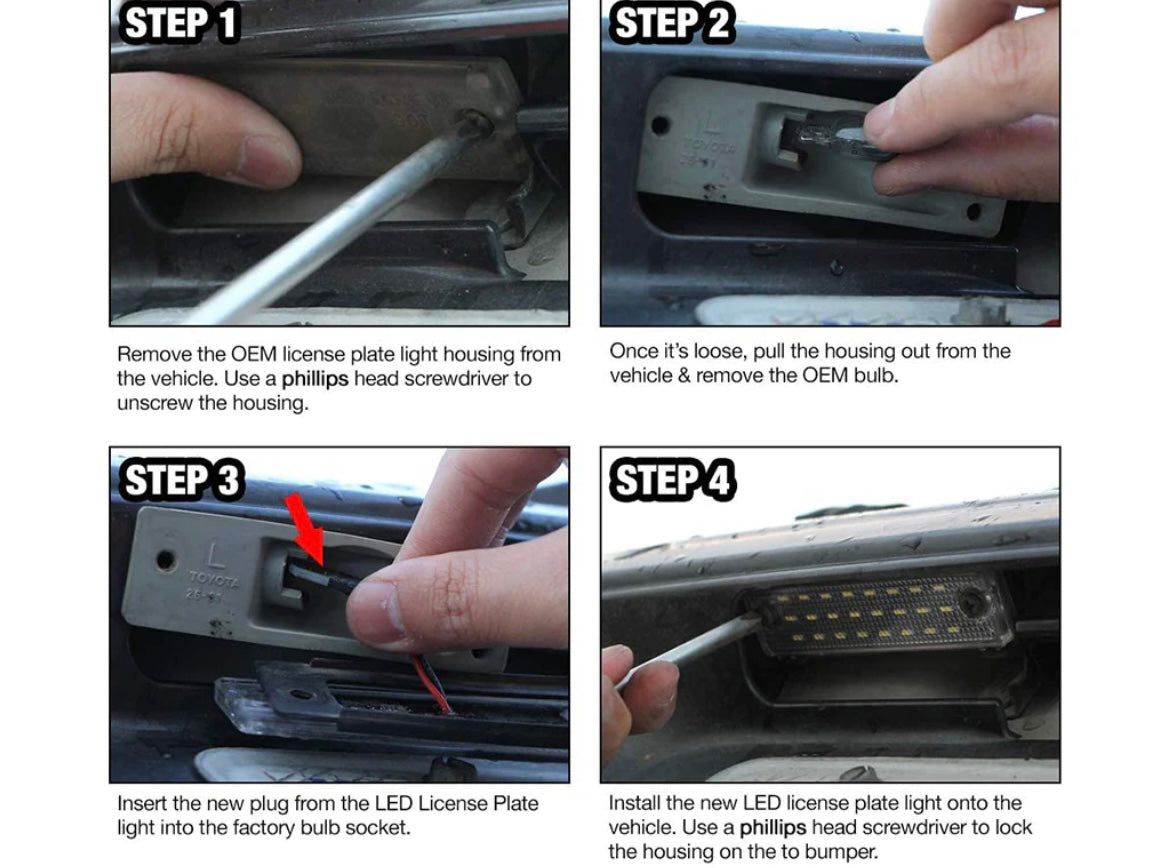 STEP 1

Remove the OEM license plate light housing from the vehicle. Use a phillips head screwdriver to unscrew the housing.

STEP 2

L
TOYOTA
26-91

Once it's loose, pull the housing out from the vehicle & remove the OEM bulb.

STEP 3

L
TOYOTA
26-91

Insert the new plug from the LED License Plate light into the factory bulb socket.

STEP 4

Install the new LED license plate light onto the vehicle. Use a phillips head screwdriver to lock the housing on the to bumper.